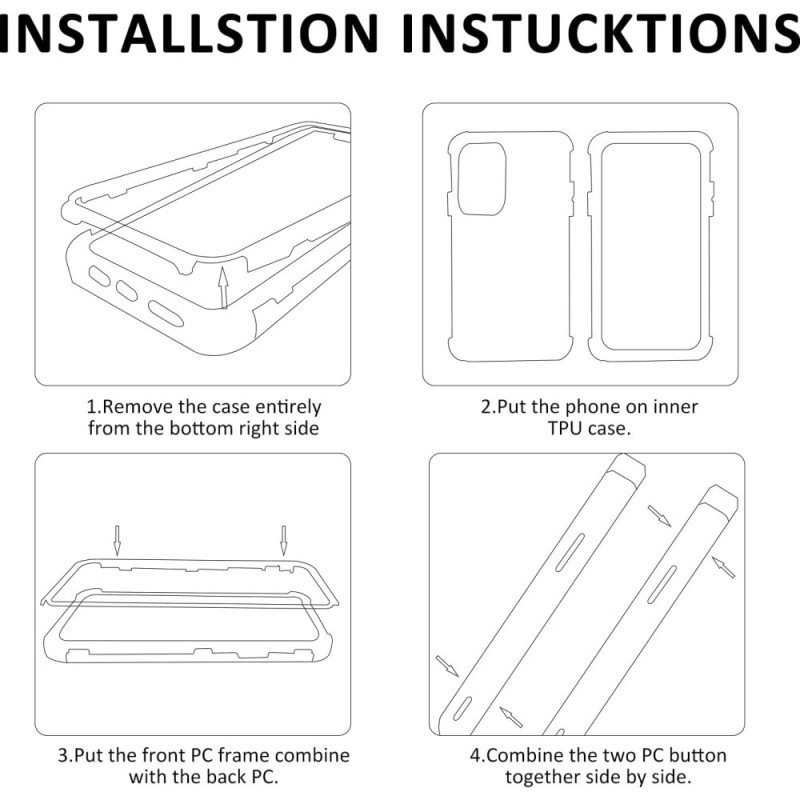 INSTALLSTION INSTUCKTIONS

1.Remove the case entirely from the bottom right side

2.Put the phone on inner TPU case.

3.Put the front PC frame combine with the back PC.

4.Combine the two PC button together side by side.